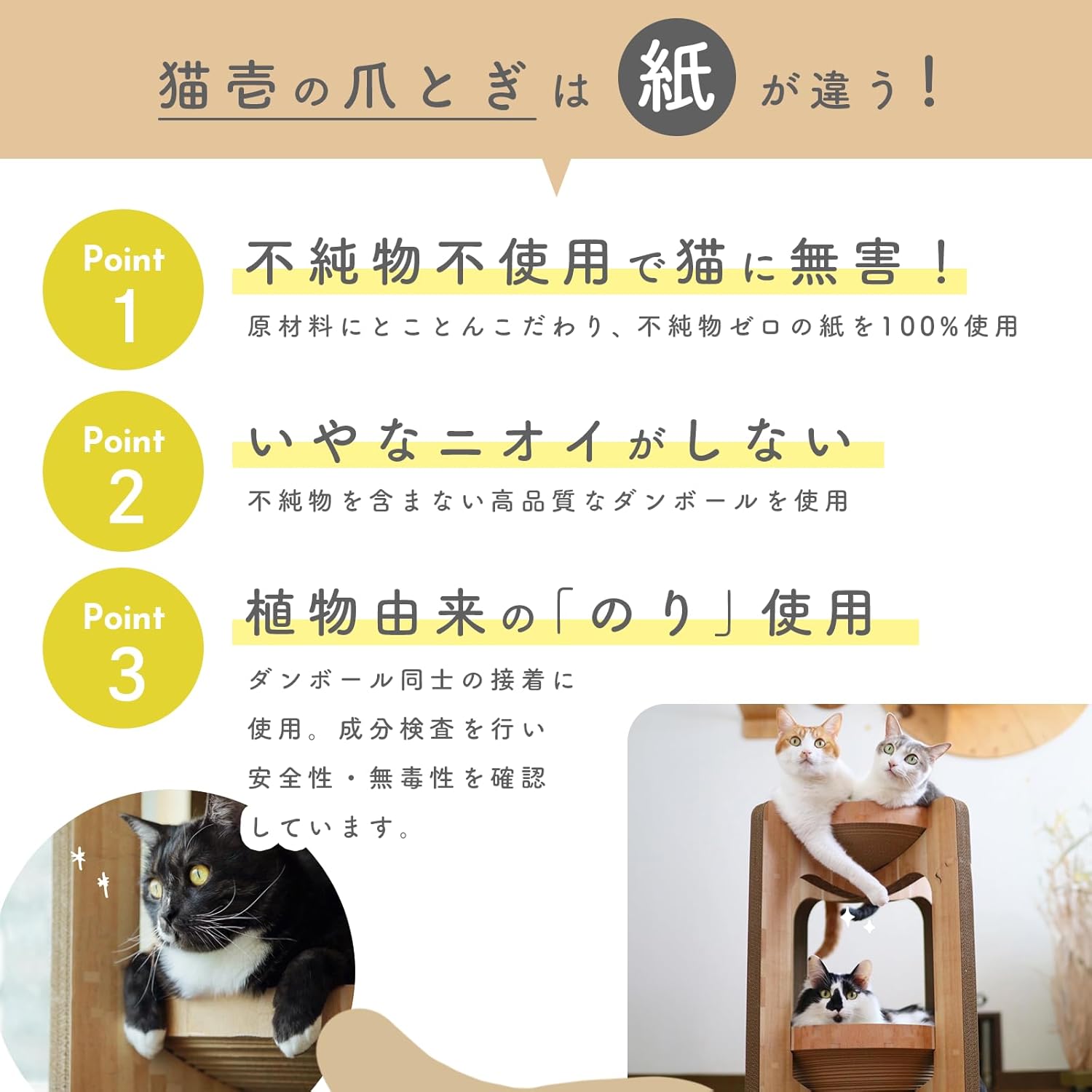 猫壱の爪とぎは紙が違う！

Point 1
不純物不使用で猫に無害！
原材料にとことんこだわり、不純物ゼロの紙を100%使用

Point 2
いやなニオイがしない
不純物を含まない高品質なダンボールを使用

Point 3
植物由来の「のり」使用
ダンボール同士の接着に使用。成分検査を行い安全性・無毒性を確認しています。