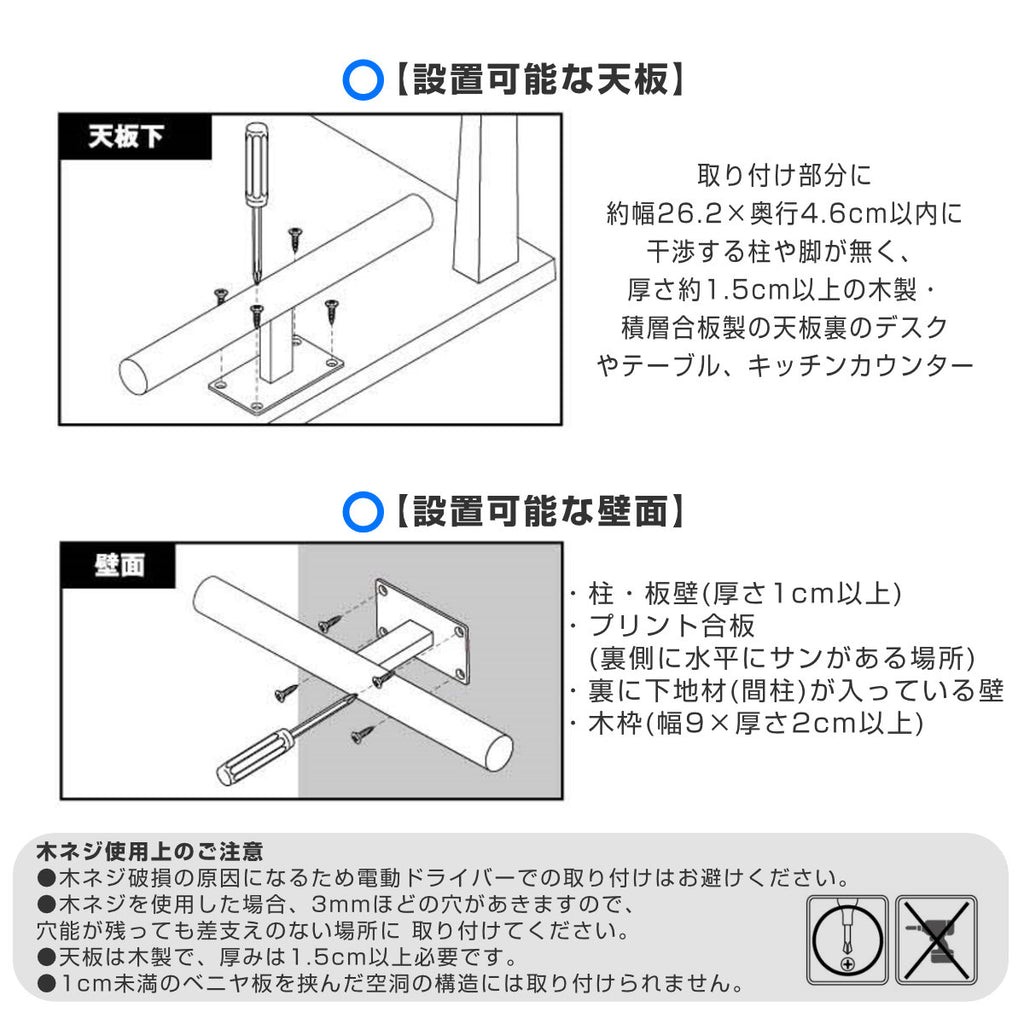 ○【設置可能な天板】

天板下

取り付け部分に
約幅26.2×奥行4.6cm以内に
干渉する柱や脚が無く、
厚さ約1.5cm以上の木製・
積層合板製の天板裏のデスク
やテーブル、キッチンカウンター

○【設置可能な壁面】

壁面

・柱・板壁(厚さ1cm以上)
・プリント合板
(裏側に水平にサンがある場所)
・裏に下地材(間柱)が入っている壁
・木枠(幅9×厚さ2cm以上)

木ネジ使用上のご注意
●木ネジ破損の原因になるため電動ドライバーでの取り付けはお避けください。
●木ネジを使用した場合、3mmほどの穴があきますので、
穴能が残っても差支えのない場所に 取り付けてください。
●天板は木製で、厚みは1.5cm以上必要です。
●1cm未満のベニヤ板を挟んだ空洞の構造には取り付けられません。